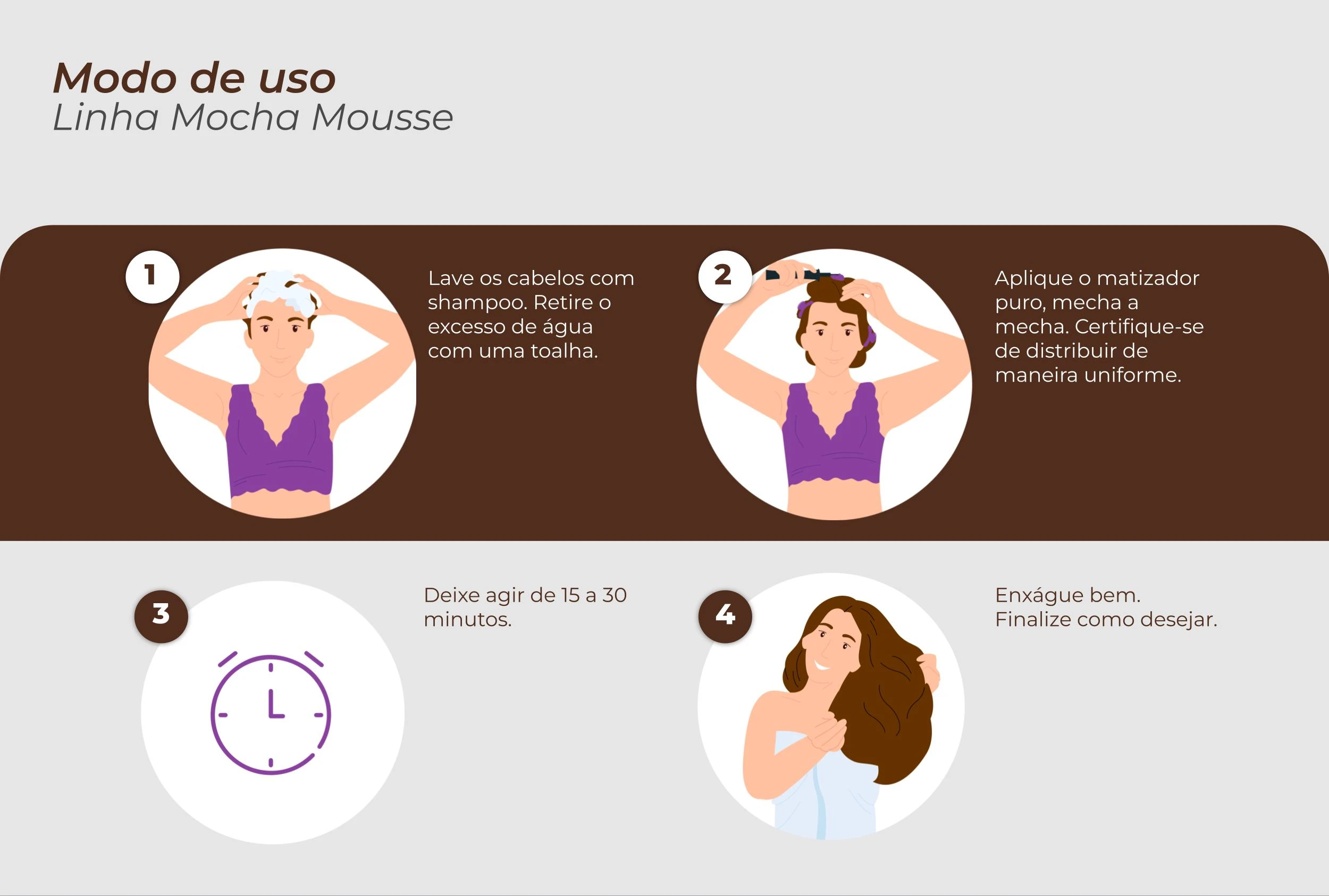 Modo de uso
Linha Mocha Mousse

1

Lave os cabelos com shampoo. Retire o excesso de água com uma toalha.

2

Aplique o matizador puro, mecha a mecha. Certifique-se de distribuir de maneira uniforme.

3

Deixe agir de 15 a 30 minutos.

4

Enxágue bem.
Finalize como desejar.